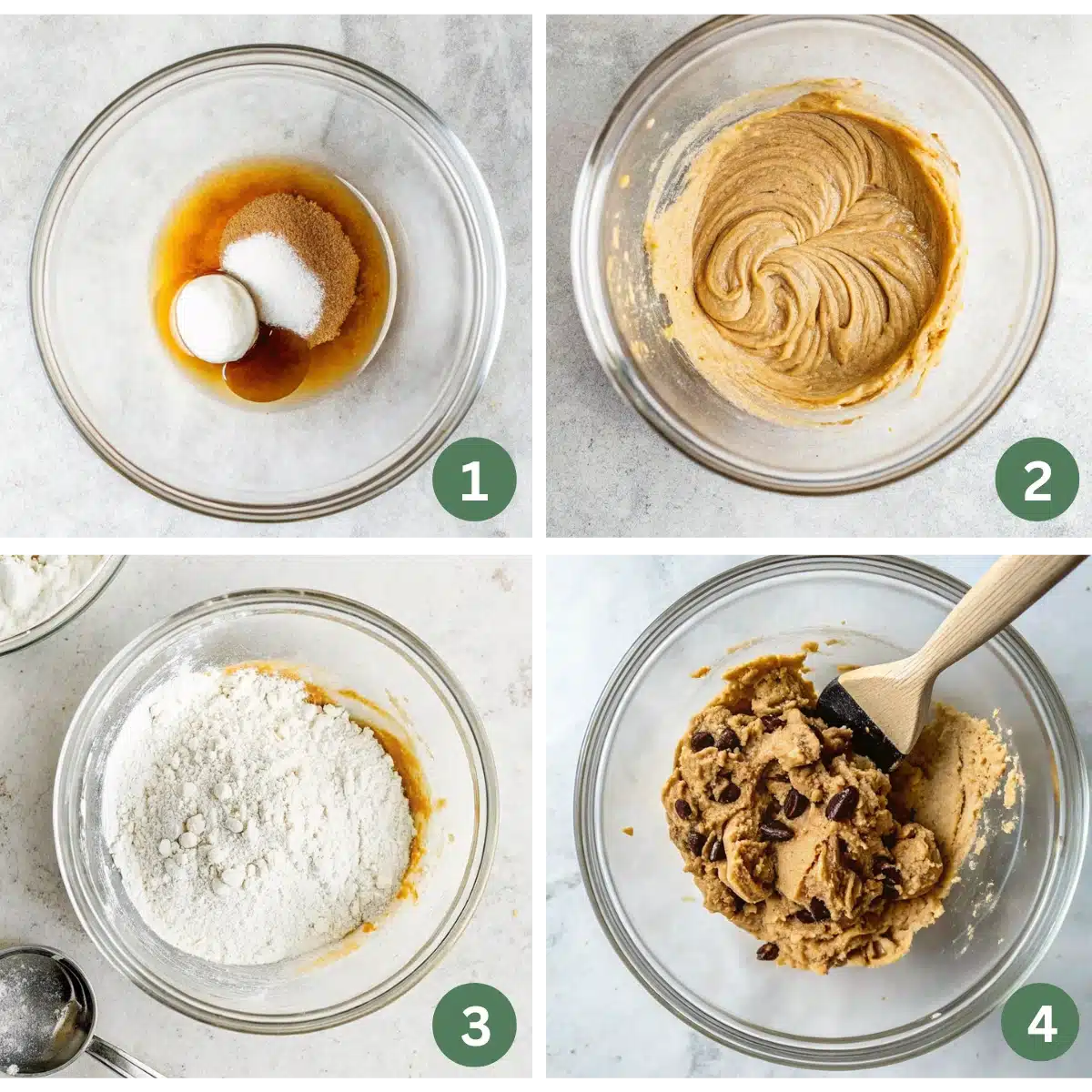 1
2
3
4